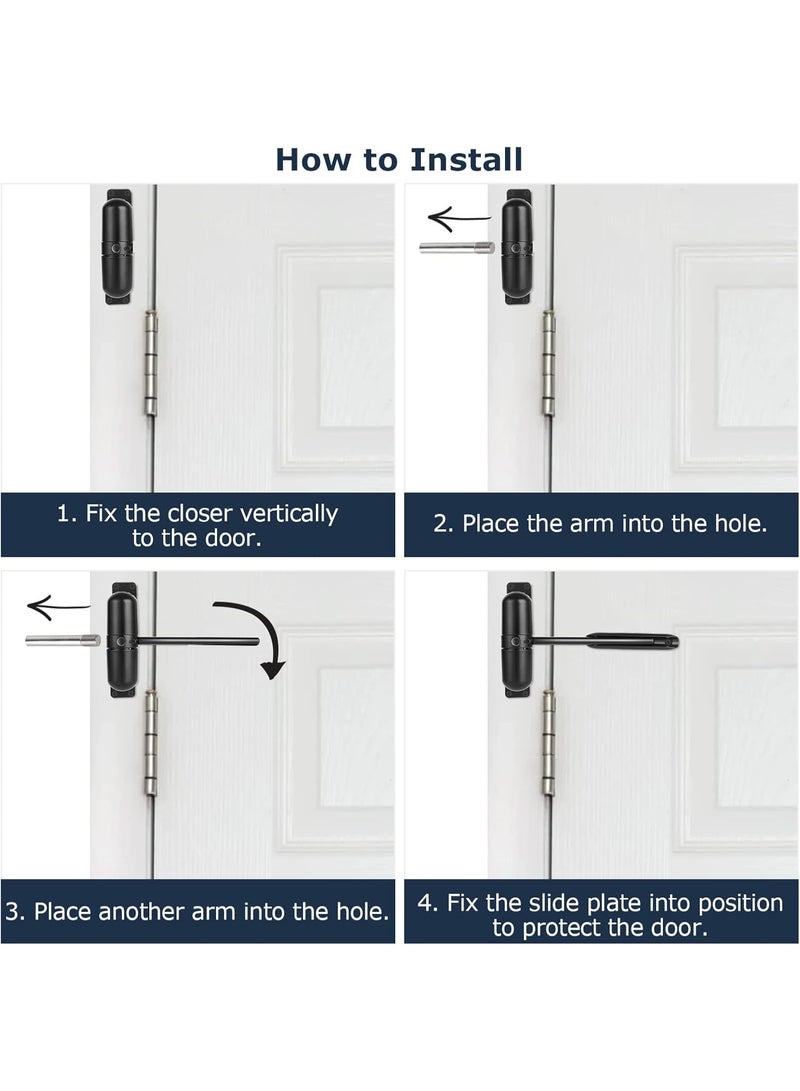 How to Install

1. Fix the closer vertically to the door.

2. Place the arm into the hole.

3. Place another arm into the hole.

4. Fix the slide plate into position to protect the door.